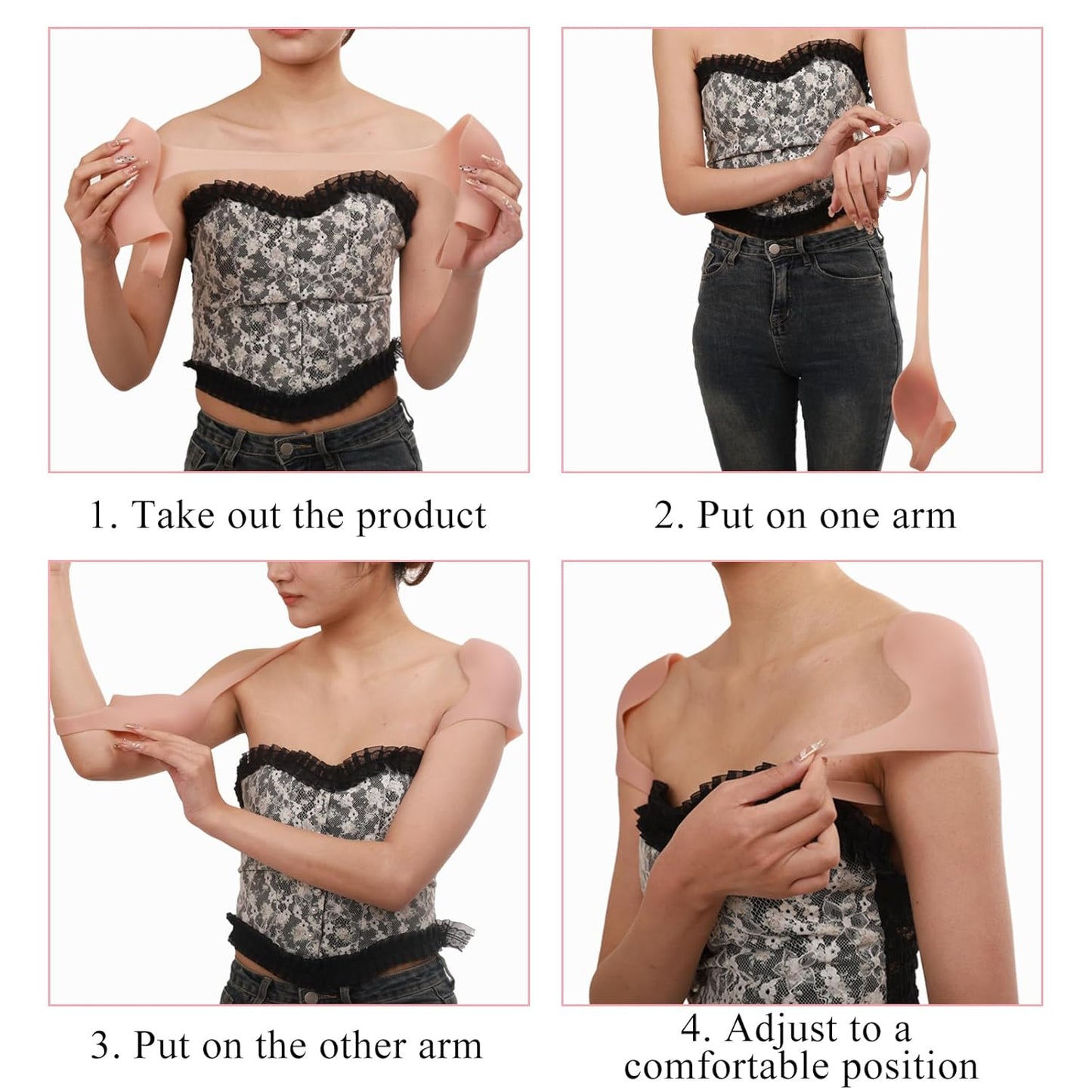 1. Take out the product

2. Put on one arm

3. Put on the other arm

4. Adjust to a comfortable position