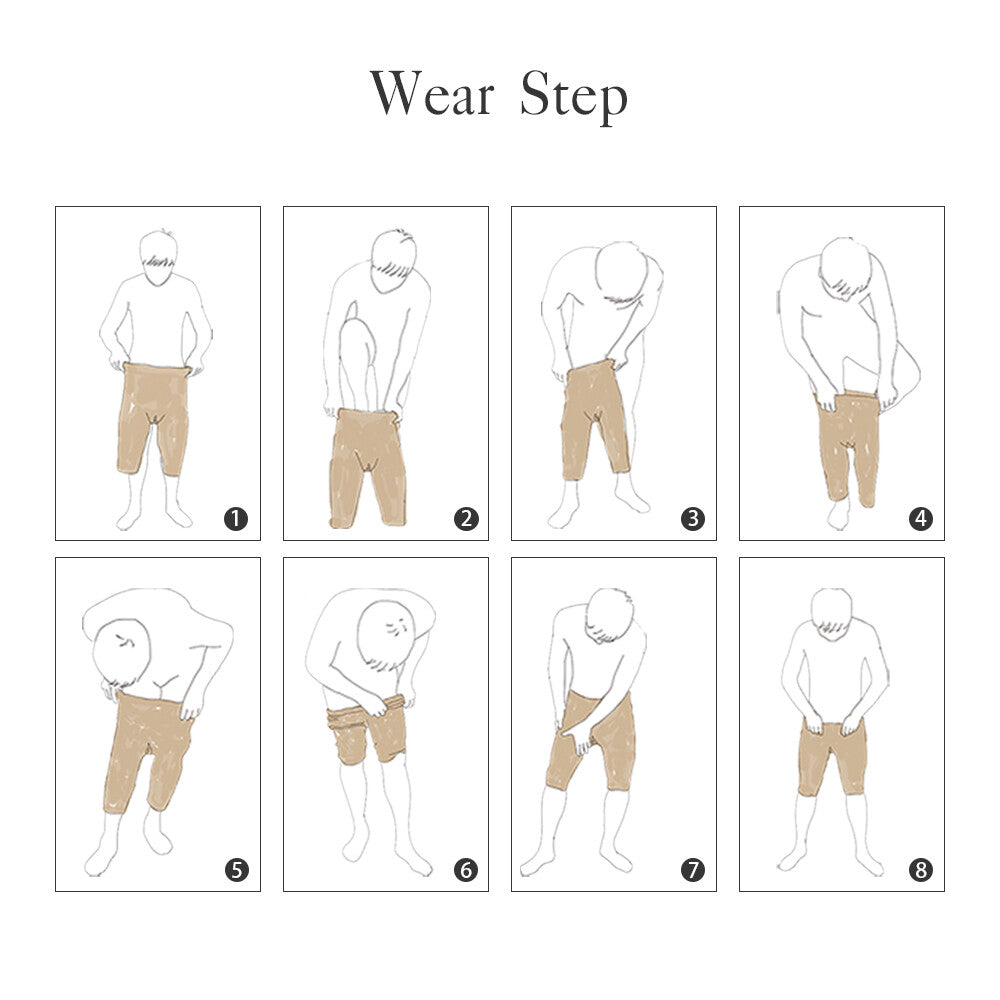 Wear Step

1

2

3

4

5

6

7

8